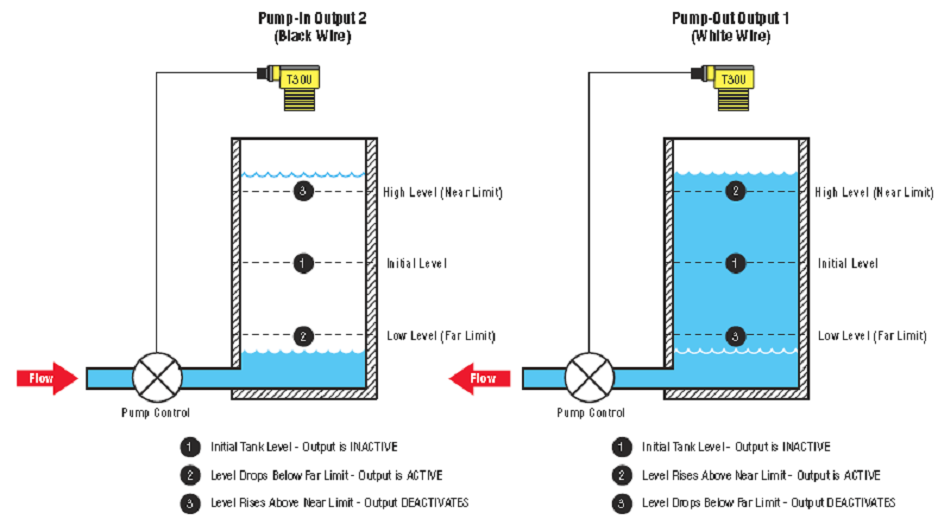 Pump-In Output 2
(Black Wire)

T30U

3 High Level (Near Limit)

1 Initial Level

2 Low Level (Far Limit)

Flow

Pump Control

1 Initial Tank Level - Output is INACTIVE

2 Level Drops Below Far Limit - Output is ACTIVE

3 Level Rises Above Near Limit - Output DEACTIVATES

Pump-Out Output 1
(White Wire)

T30U

2 High Level (Near Limit)

1 Initial Level

3 Low Level (Far Limit)

Flow

Pump Control

1 Initial Tank Level - Output is INACTIVE

2 Level Rises Above Near Limit - Output is ACTIVE

3 Level Drops Below Far Limit - Output DEACTIVATES